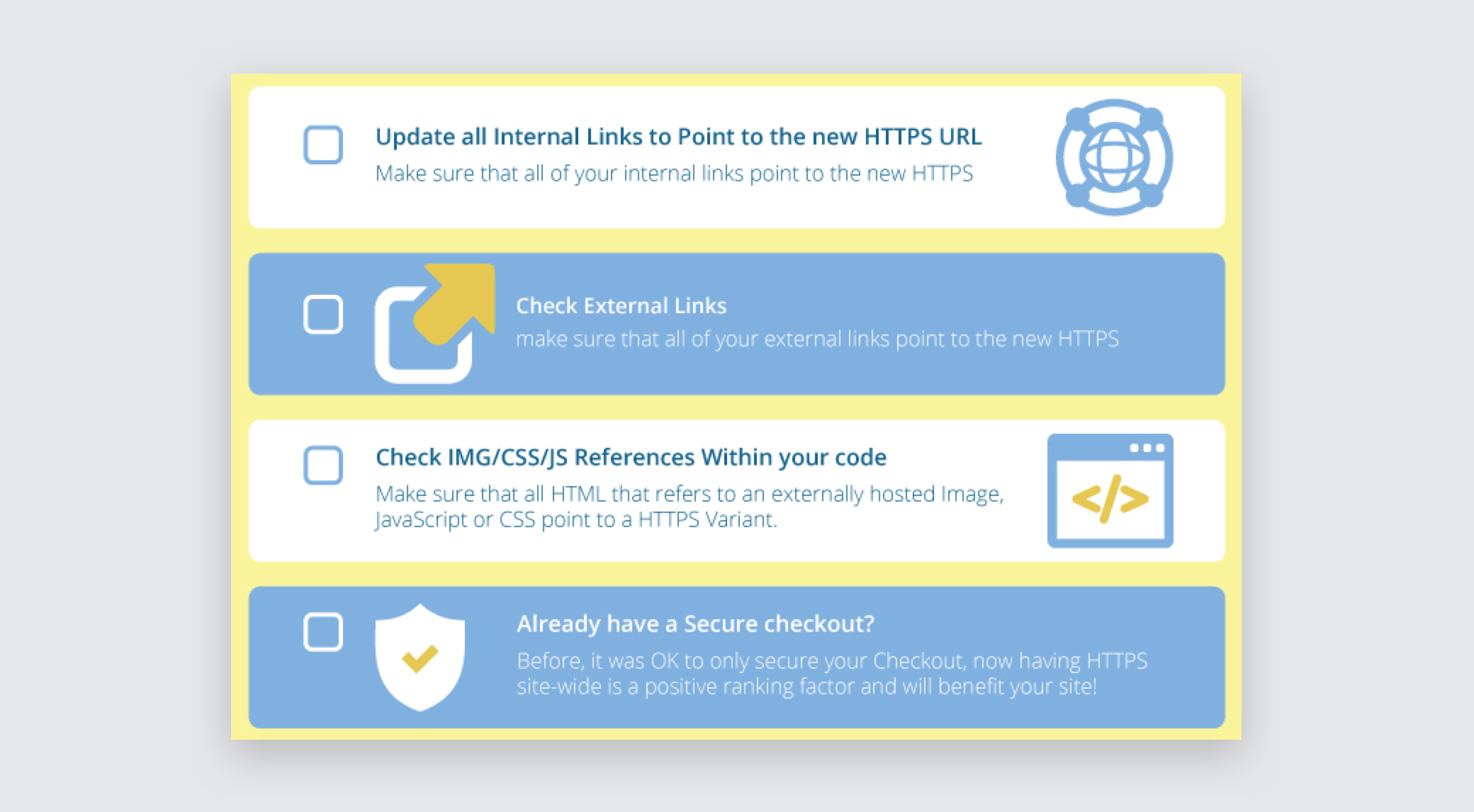 Update all Internal Links to Point to the new HTTPS URL
Make sure that all of your internal links point to the new HTTPS

Check External Links
make sure that all of your external links point to the new HTTPS

Check IMG/CSS/JS References Within your code
Make sure that all HTML that refers to an externally hosted Image, JavaScript or CSS point to a HTTPS Variant.

</>

Already have a Secure checkout?
Before, it was OK to only secure your Checkout, now having HTTPS site-wide is a positive ranking factor and will benefit your site!